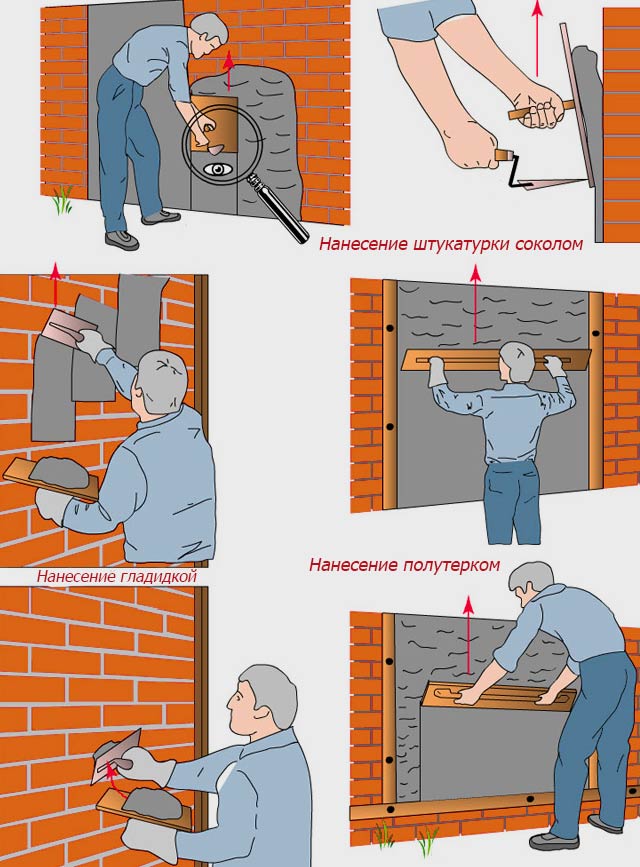 Нанесение штукатурки соколом

Нанесение гладилкой

Нанесение полутерком