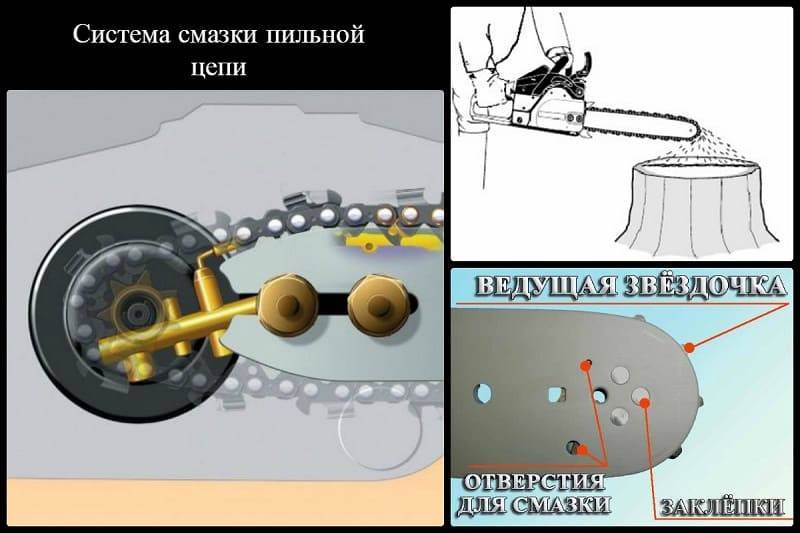 Система смазки пильной цепи

ВЕДУЩАЯ ЗВЁЗДОЧКА

ОТВЕРСТИЯ ДЛЯ СМАЗКИ

ЗАКЛЁПКИ