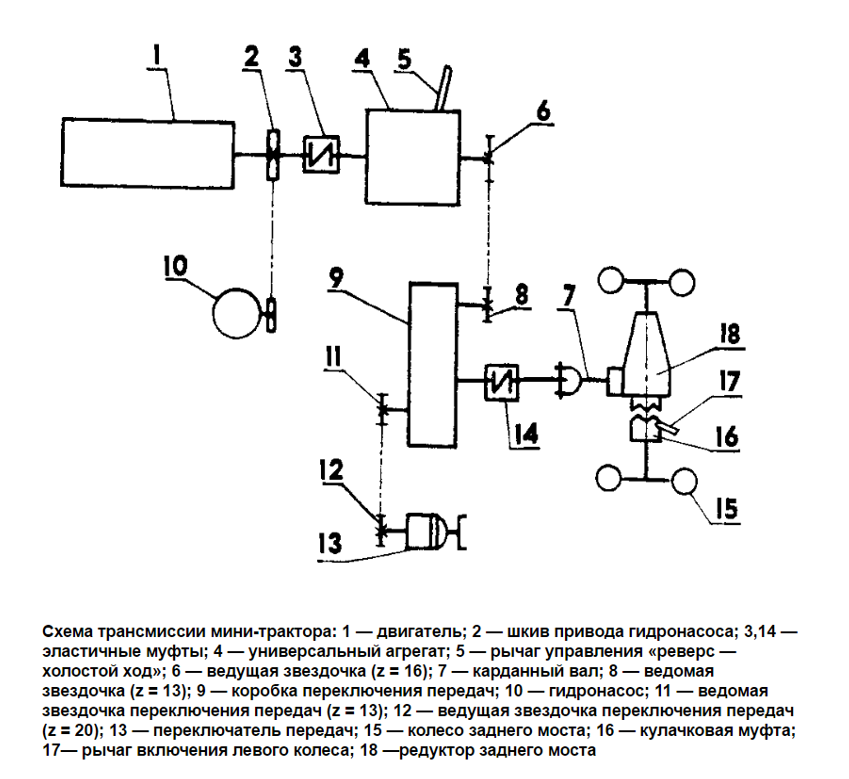 1
2
3
4
5
6
10
9
8
7
18
17
16
15
11
14
12
13

Схема трансмиссии мини-трактора: 1 — двигатель; 2 — шкив привода гидронасоса; 3,14 — эластичные муфты; 4 — универсальный агрегат; 5 — рычаг управления «реверс — холостой ход»; 6 — ведущая звездочка (z = 16); 7 — карданный вал; 8 — ведомая звездочка (z = 13); 9 — коробка переключения передач; 10 — гидронасос; 11 — ведомая звездочка переключения передач (z = 13); 12 — ведущая звездочка переключения передач (z = 20); 13 — переключатель передач; 15 — колесо заднего моста; 16 — кулачковая муфта; 17— рычаг включения левого колеса; 18 —редуктор заднего моста