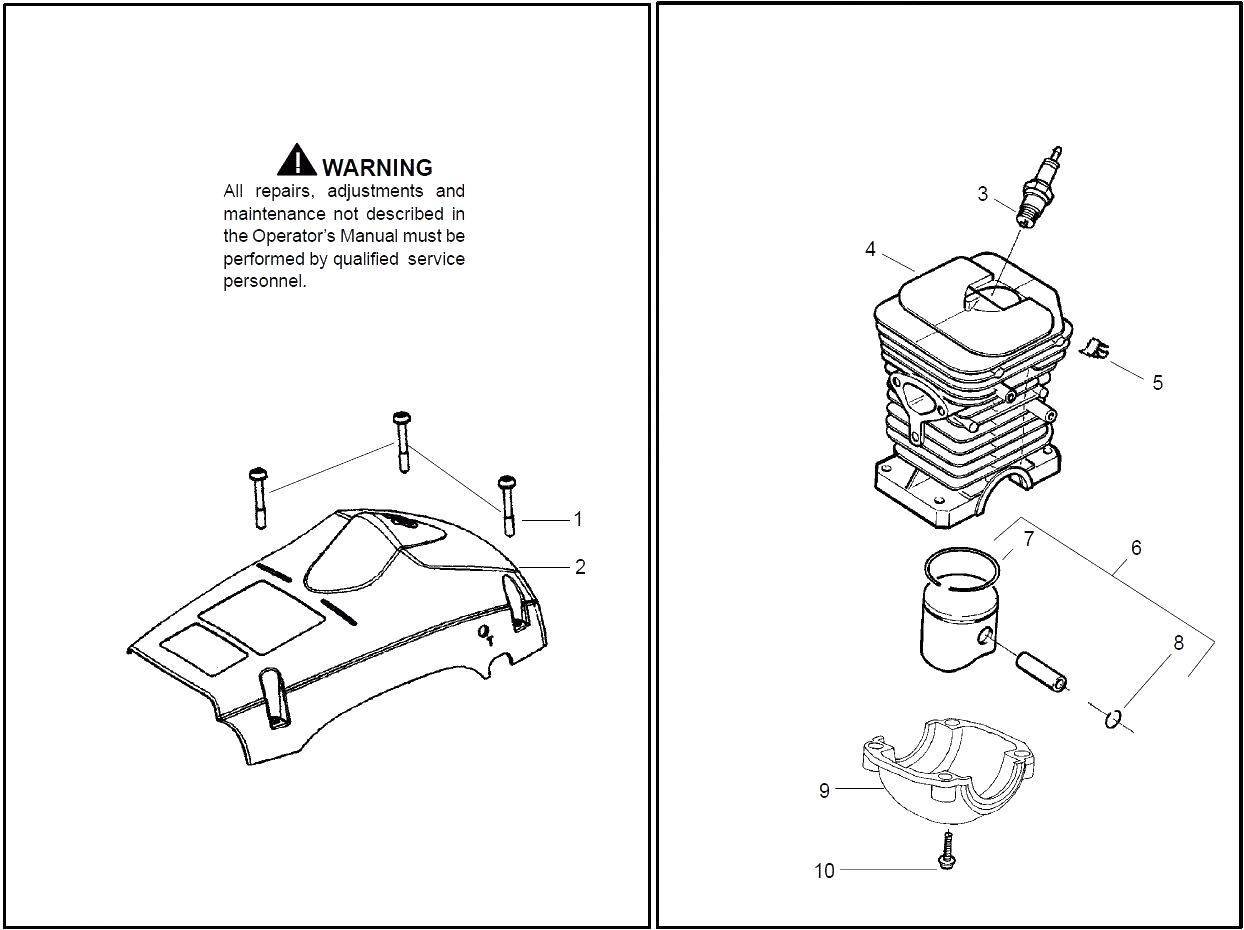 WARNING
All repairs, adjustments and maintenance not described in the Operator's Manual must be performed by qualified service personnel.

1
2

3
4
5
6
7
8
9
10