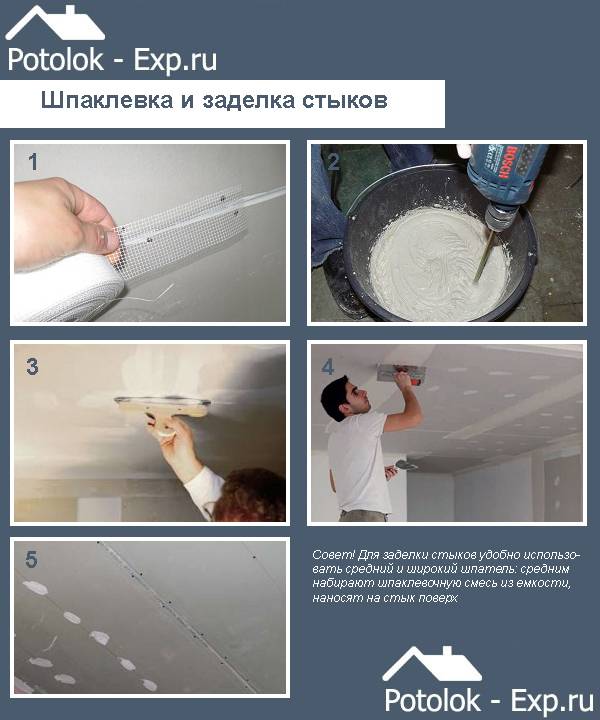 Potolok - Exp.ru

Шпаклевка и заделка стыков

1

2

BOSCH

3

4

5

Совет! Для заделки стыков удобно использовать средний и широкий шпатель: средним набирают шпаклевочную смесь из емкости, наносят на стык поверх

Potolok - Exp.ru