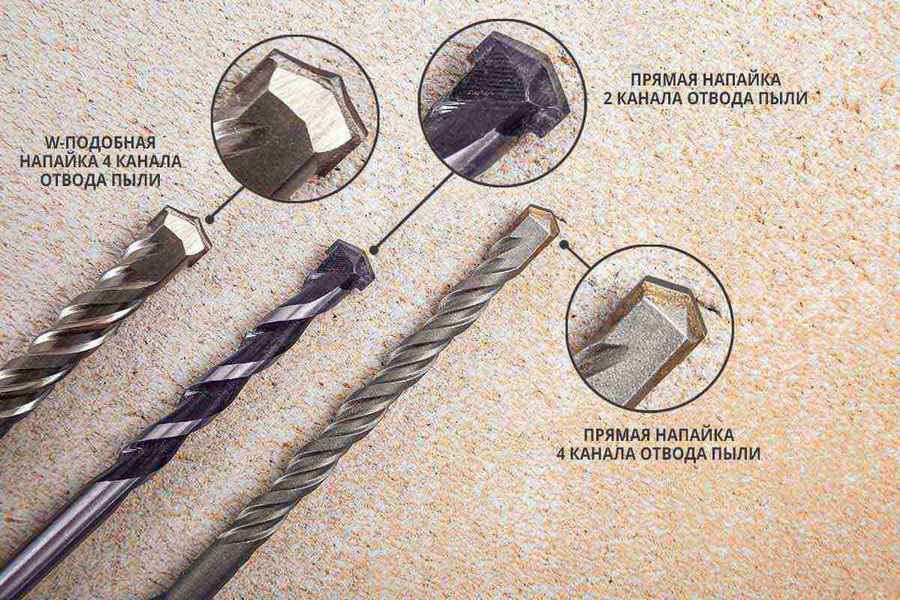 W-ПОДОБНАЯ НАПАЙКА 4 КАНАЛА ОТВОДА ПЫЛИ

ПРЯМАЯ НАПАЙКА 2 КАНАЛА ОТВОДА ПЫЛИ

ПРЯМАЯ НАПАЙКА 4 КАНАЛА ОТВОДА ПЫЛИ