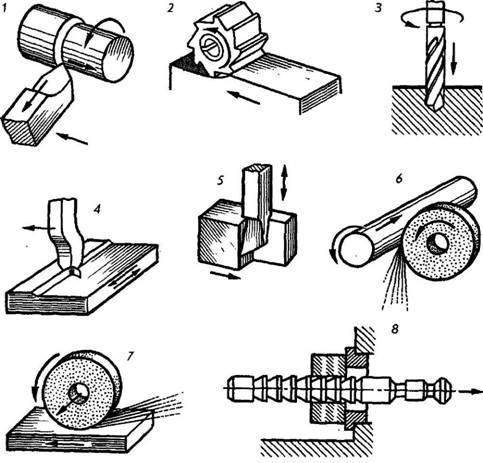 1
2
3
4
5
6
7
8