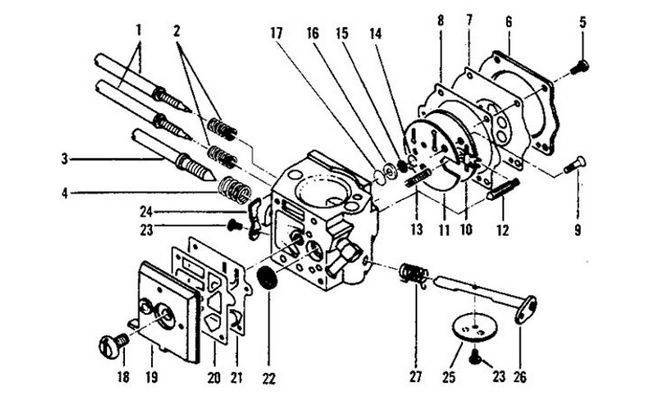 1
2
17
16
15
14
8
7
6
5
3
4
24
23
13
11
10
12
9
18
19
20
21
22
27
25
23
26