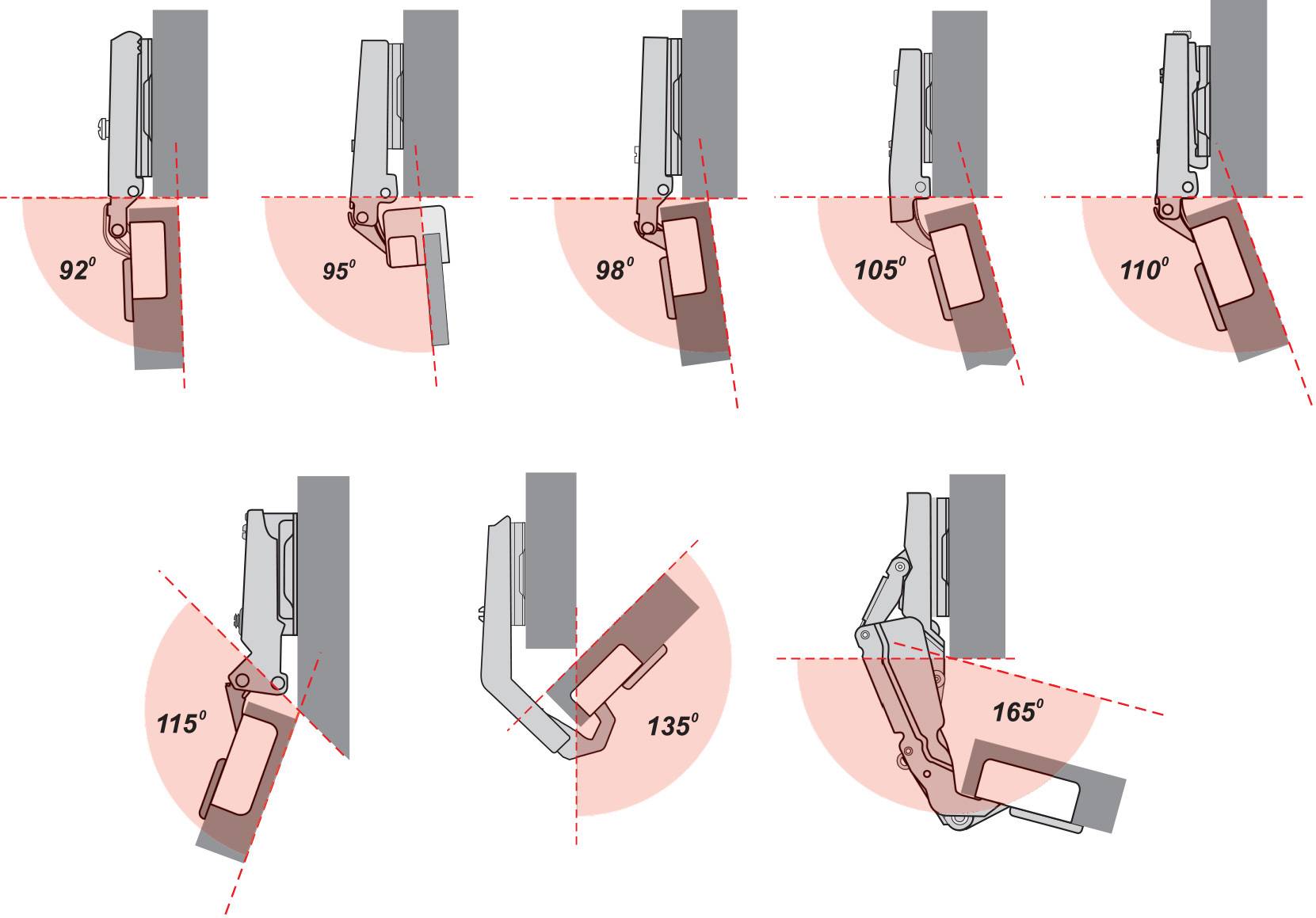 $92^0$

$95^0$

$98^0$

$105^0$

$110^0$

$115^0$

$135^0$

$165^0$